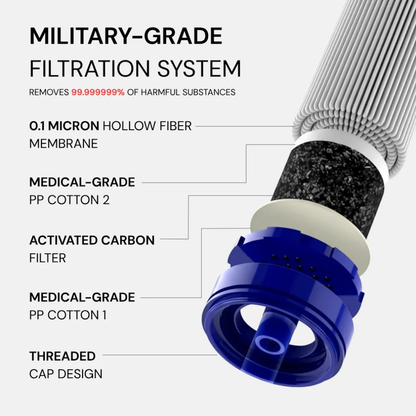 MILITARY-GRADE
FILTRATION SYSTEM

REMOVES 99.999999% OF HARMFUL SUBSTANCES

0.1 MICRON HOLLOW FIBER MEMBRANE

MEDICAL-GRADE PP COTTON 2

ACTIVATED CARBON FILTER

MEDICAL-GRADE PP COTTON 1

THREADED CAP DESIGN