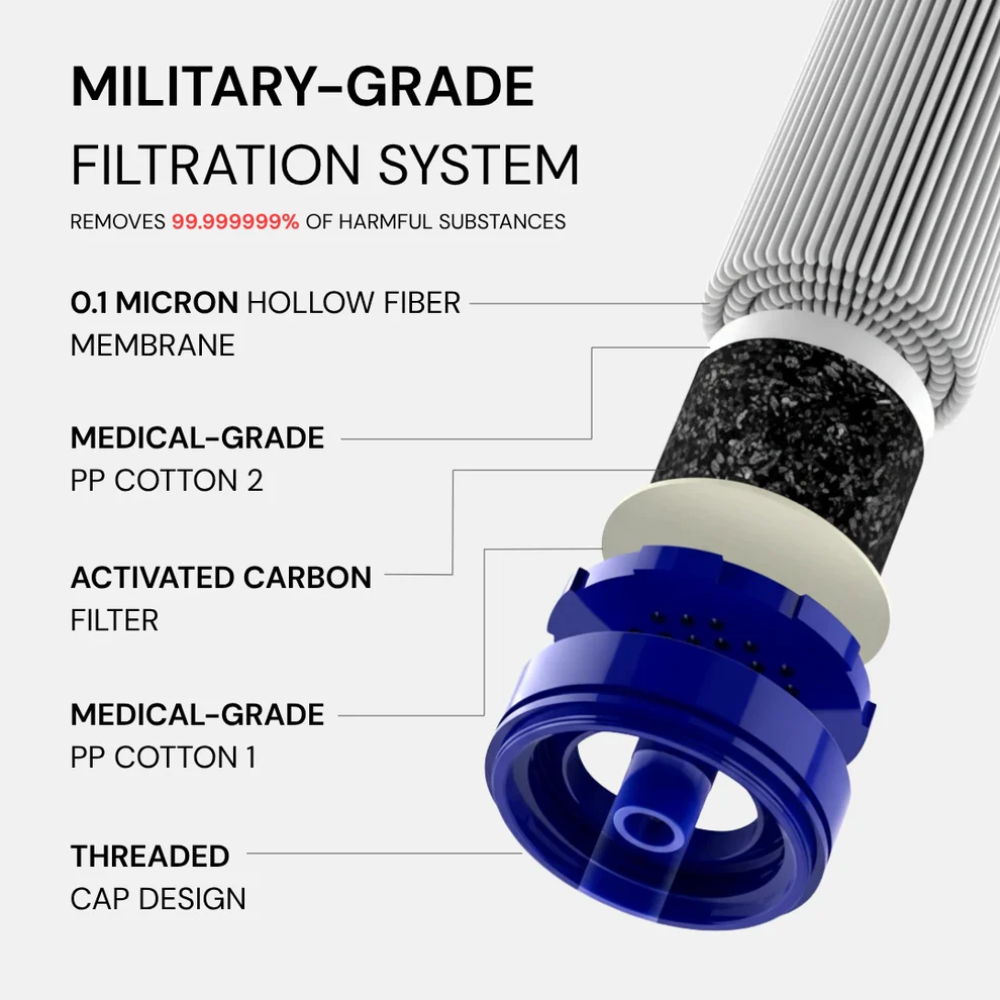 MILITARY-GRADE
FILTRATION SYSTEM

REMOVES 99.999999% OF HARMFUL SUBSTANCES

0.1 MICRON HOLLOW FIBER MEMBRANE

MEDICAL-GRADE PP COTTON 2

ACTIVATED CARBON FILTER

MEDICAL-GRADE PP COTTON 1

THREADED CAP DESIGN