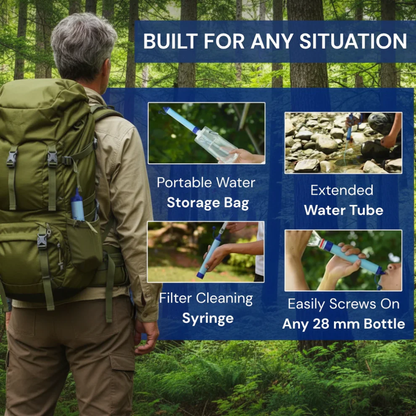 BUILT FOR ANY SITUATION

Portable Water
Storage Bag

Extended
Water Tube

Filter Cleaning
Syringe

Easily Screws On
Any 28 mm Bottle